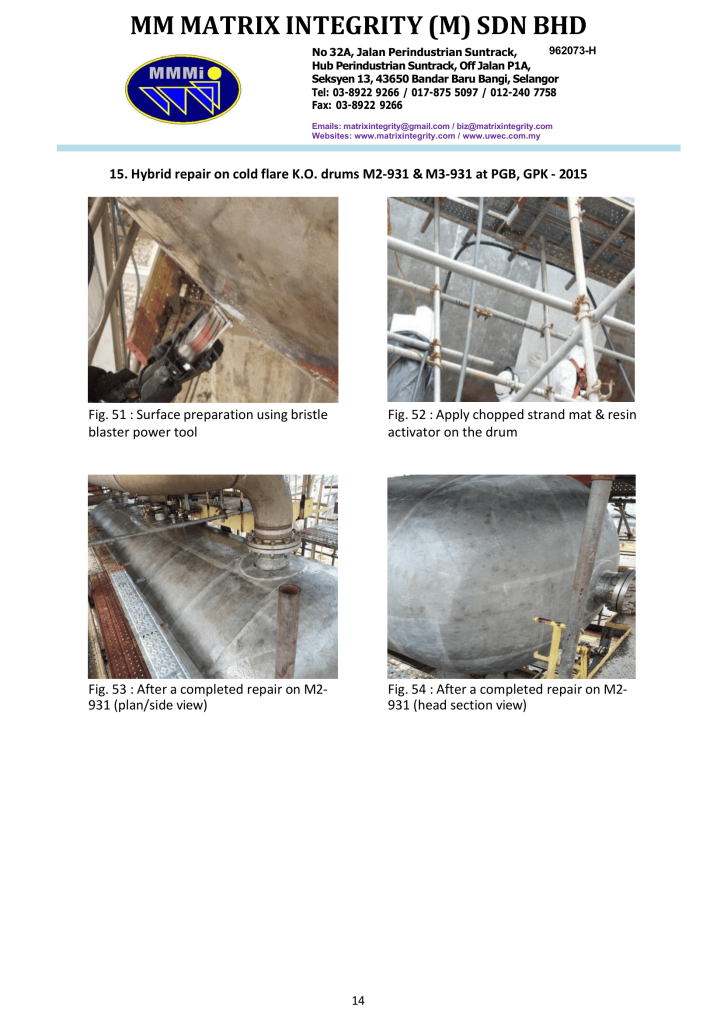 MM MATRIX INTEGRITY (M) SDN BHD

MMMi

No 32A, Jalan Perindustrian Suntrack, 962073-H
Hub Perindustrian Suntrack, Off Jalan P1A,
Seksyen 13, 43650 Bandar Baru Bangi, Selangor
Tel: 03-8922 9266 / 017-875 5097 / 012-240 7758
Fax: 03-8922 9266

Emails: matrixintegrity@gmail.com / biz@matrixintegrity.com
Websites: www.matrixintegrity.com / www.uwec.com.my

15. Hybrid repair on cold flare K.O. drums M2-931 & M3-931 at PGB, GPK - 2015

Fig. 51 : Surface preparation using bristle blaster power tool

Fig. 52 : Apply chopped strand mat & resin activator on the drum

Fig. 53 : After a completed repair on M2-931 (plan/side view)

Fig. 54 : After a completed repair on M2-931 (head section view)

14