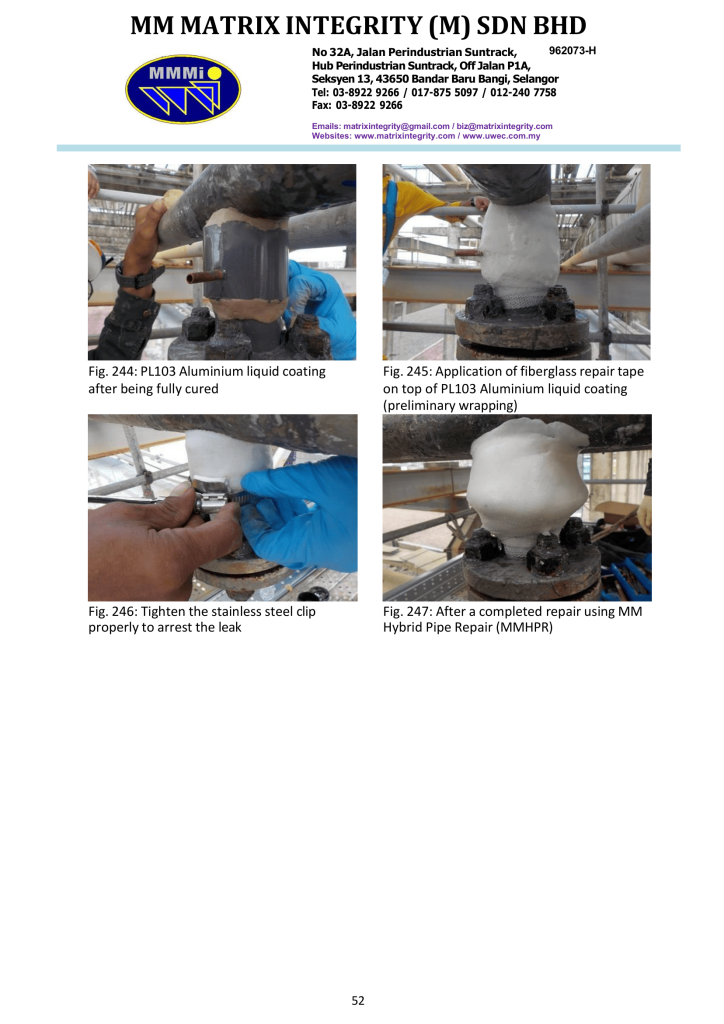 MM MATRIX INTEGRITY (M) SDN BHD

MMMi

No 32A, Jalan Perindustrian Suntrack, 962073-H
Hub Perindustrian Suntrack, Off Jalan P1A,
Seksyen 13, 43650 Bandar Baru Bangi, Selangor
Tel: 03-8922 9266 / 017-875 5097 / 012-240 7758
Fax: 03-8922 9266

Emails: matrixintegrity@gmail.com / biz@matrixintegrity.com
Websites: www.matrixintegrity.com / www.uwec.com.my

Fig. 244: PL103 Aluminium liquid coating after being fully cured

Fig. 245: Application of fiberglass repair tape on top of PL103 Aluminium liquid coating (preliminary wrapping)

Fig. 246: Tighten the stainless steel clip properly to arrest the leak

Fig. 247: After a completed repair using MM Hybrid Pipe Repair (MMHPR)

52