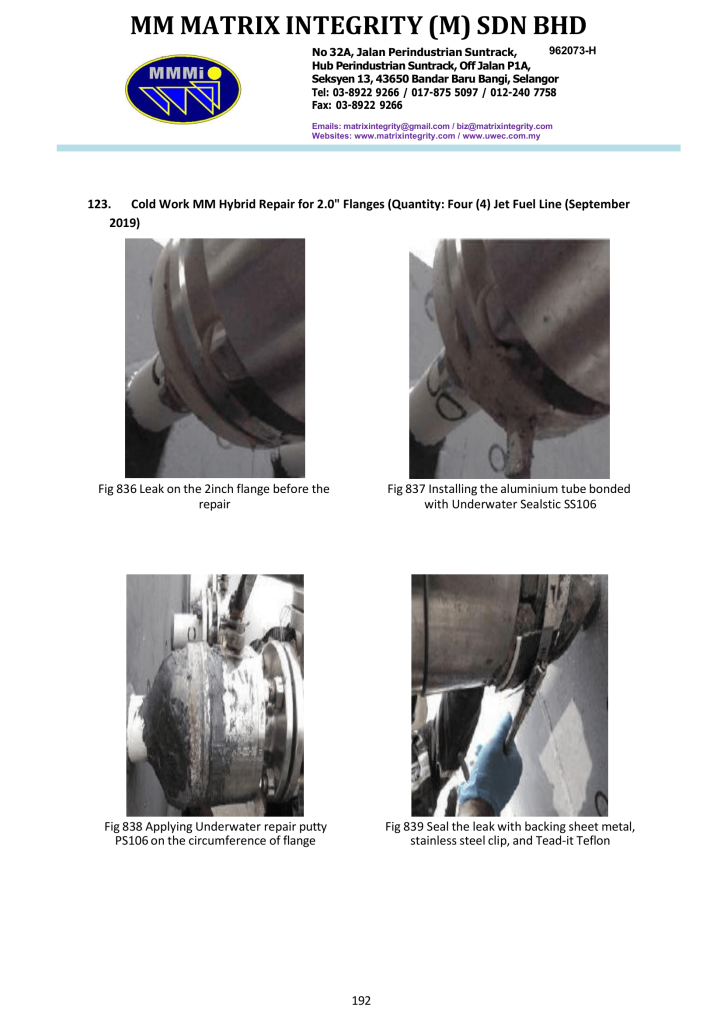 MM MATRIX INTEGRITY (M) SDN BHD

MMMi

No 32A, Jalan Perindustrian Suntrack, 962073-H
Hub Perindustrian Suntrack, Off Jalan P1A,
Seksyen 13, 43650 Bandar Baru Bangi, Selangor
Tel: 03-8922 9266 / 017-875 5097 / 012-240 7758
Fax: 03-8922 9266

Emails: matrixintegrity@gmail.com / biz@matrixintegrity.com
Websites: www.matrixintegrity.com / www.uwec.com.my

123. Cold Work MM Hybrid Repair for 2.0" Flanges (Quantity: Four (4) Jet Fuel Line (September 2019)

Fig 836 Leak on the 2inch flange before the repair

Fig 837 Installing the aluminium tube bonded with Underwater Sealstic SS106

Fig 838 Applying Underwater repair putty PS106 on the circumference of flange

Fig 839 Seal the leak with backing sheet metal, stainless steel clip, and Tead-it Teflon

192