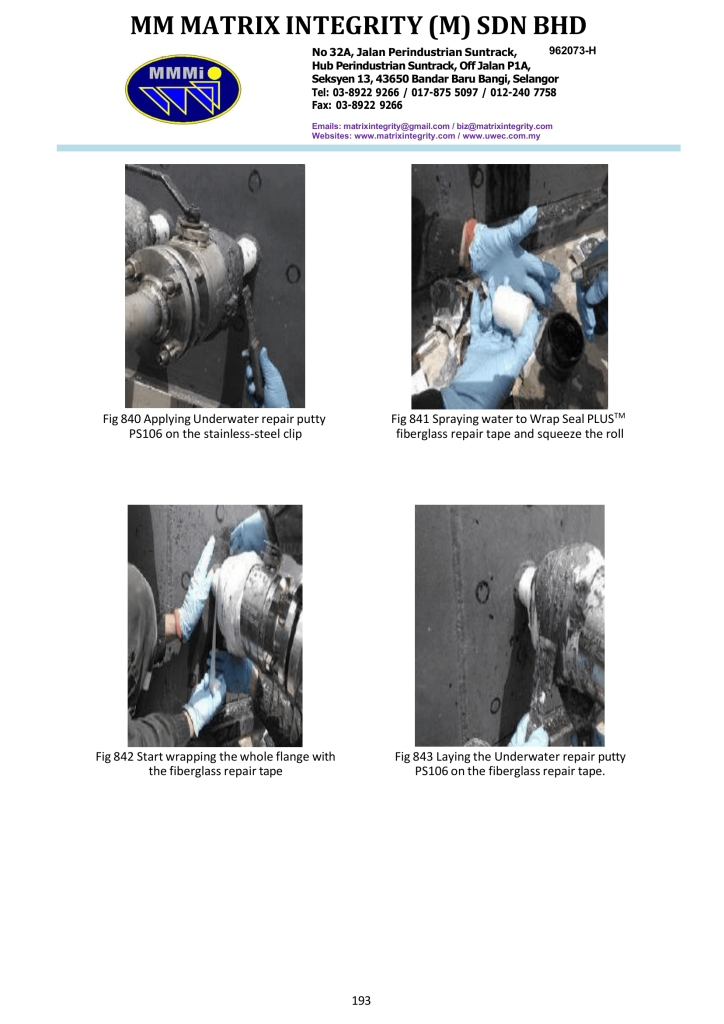 MM MATRIX INTEGRITY (M) SDN BHD

MMMi

No 32A, Jalan Perindustrian Suntrack, 962073-H
Hub Perindustrian Suntrack, Off Jalan P1A,
Seksyen 13, 43650 Bandar Baru Bangi, Selangor
Tel: 03-8922 9266 / 017-875 5097 / 012-240 7758
Fax: 03-8922 9266

Emails: matrixintegrity@gmail.com / biz@matrixintegrity.com
Websites: www.matrixintegrity.com / www.uwec.com.my

Fig 840 Applying Underwater repair putty PS106 on the stainless-steel clip

Fig 841 Spraying water to Wrap Seal PLUS$^{TM}$ fiberglass repair tape and squeeze the roll

Fig 842 Start wrapping the whole flange with the fiberglass repair tape

Fig 843 Laying the Underwater repair putty PS106 on the fiberglass repair tape.

193