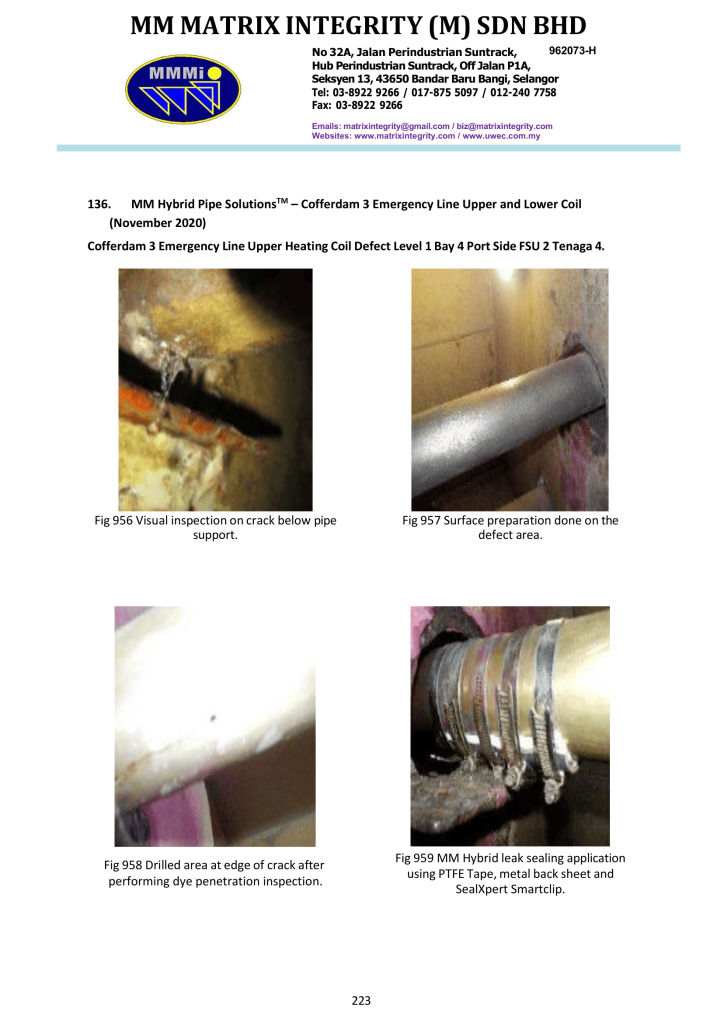 MM MATRIX INTEGRITY (M) SDN BHD

MMMi

No 32A, Jalan Perindustrian Suntrack, 962073-H
Hub Perindustrian Suntrack, Off Jalan P1A,
Seksyen 13, 43650 Bandar Baru Bangi, Selangor
Tel: 03-8922 9266 / 017-875 5097 / 012-240 7758
Fax: 03-8922 9266

Emails: matrixintegrity@gmail.com / biz@matrixintegrity.com
Websites: www.matrixintegrity.com / www.uwec.com.my

136. MM Hybrid Pipe Solutions$^{TM}$ – Cofferdam 3 Emergency Line Upper and Lower Coil (November 2020)

Cofferdam 3 Emergency Line Upper Heating Coil Defect Level 1 Bay 4 Port Side FSU 2 Tenaga 4.

Fig 956 Visual inspection on crack below pipe support.

Fig 957 Surface preparation done on the defect area.

Fig 958 Drilled area at edge of crack after performing dye penetration inspection.

Fig 959 MM Hybrid leak sealing application using PTFE Tape, metal back sheet and SealXpert Smartclip.

223